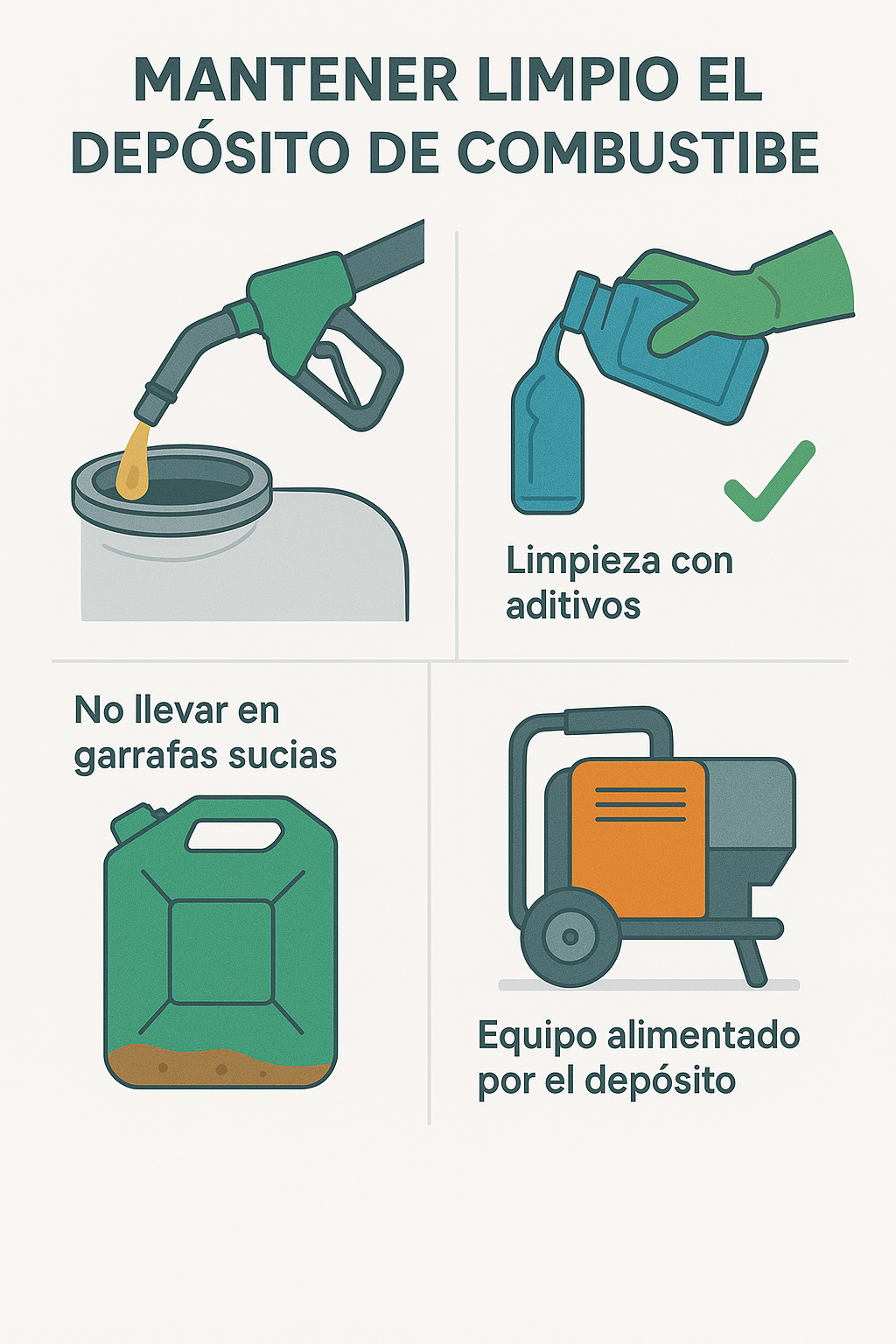 MANTENER LIMPIO EL DEPÓSITO DE COMBUSTIBE

Limpieza con aditivos

No llevar en garrafas sucias

Equipo alimentado por el depósito