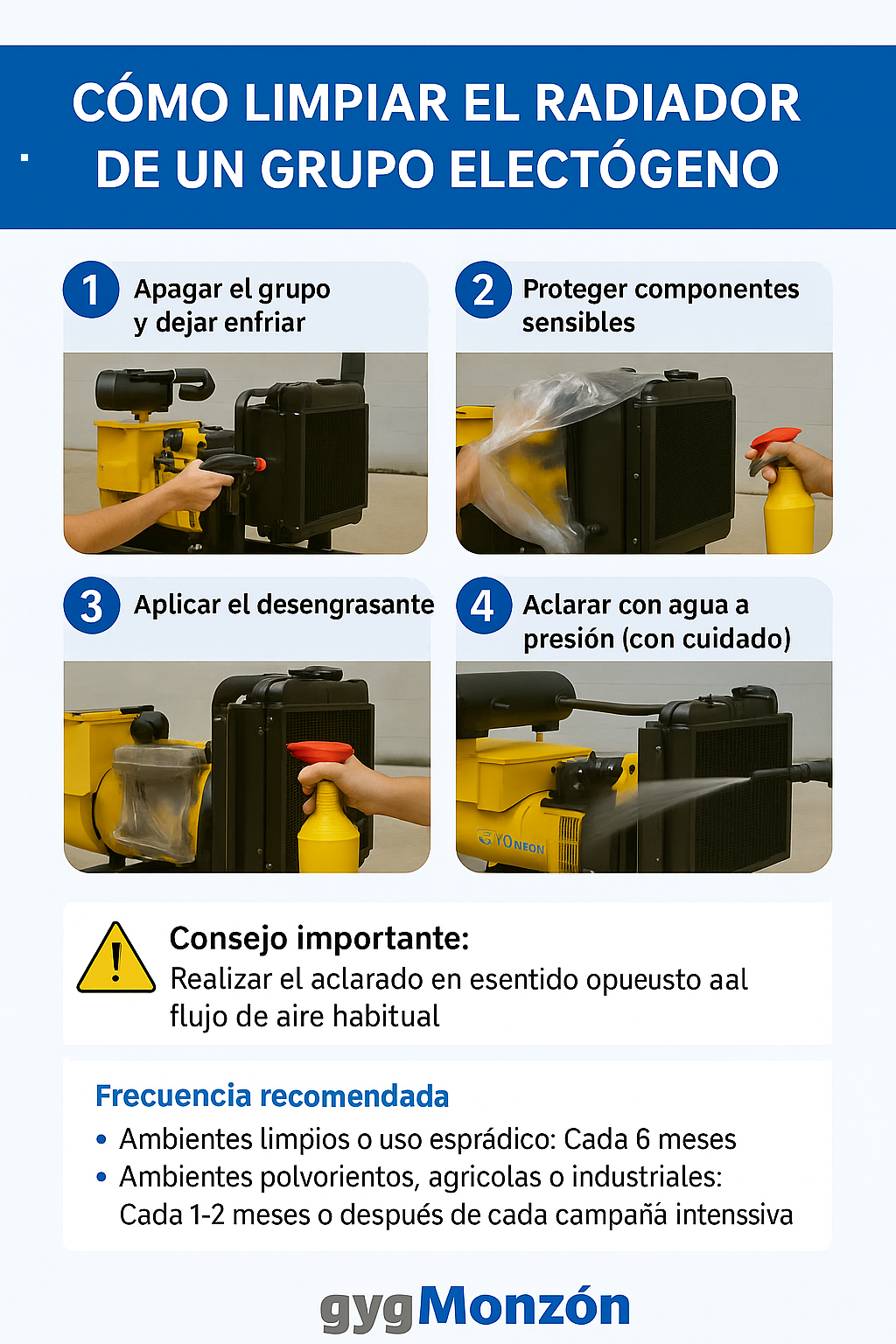 CÓMO LIMPIAR EL RADIADOR DE UN GRUPO ELECTÓGENO

1 Apagar el grupo y dejar enfriar

2 Proteger componentes sensibles

3 Aplicar el desengrasante

4 Aclarar con agua a presión (con cuidado)

YONEON

Consejo importante:
Realizar el aclarado en esentido opueusto aal flujo de aire habitual

Frecuencia recomendada
• Ambientes limpios o uso esprádico: Cada 6 meses
• Ambientes polvorientos, agricolas o industriales: Cada 1-2 meses o después de cada campaña intenssiva

gygMonzón